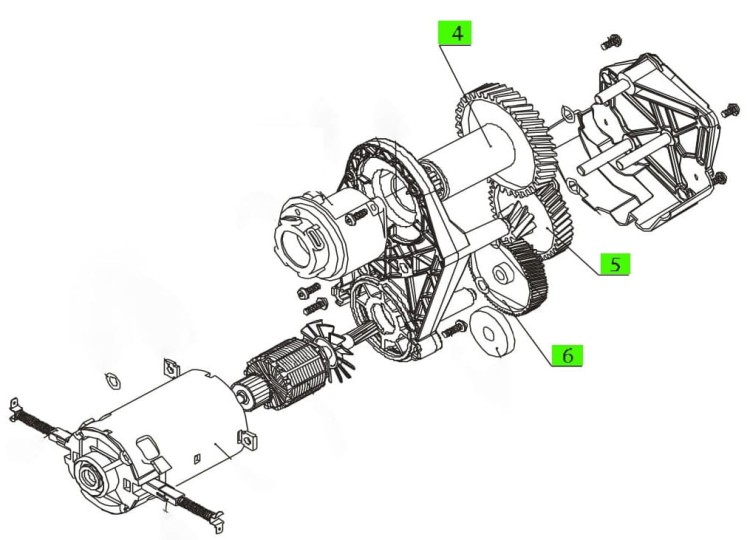 4
5
6